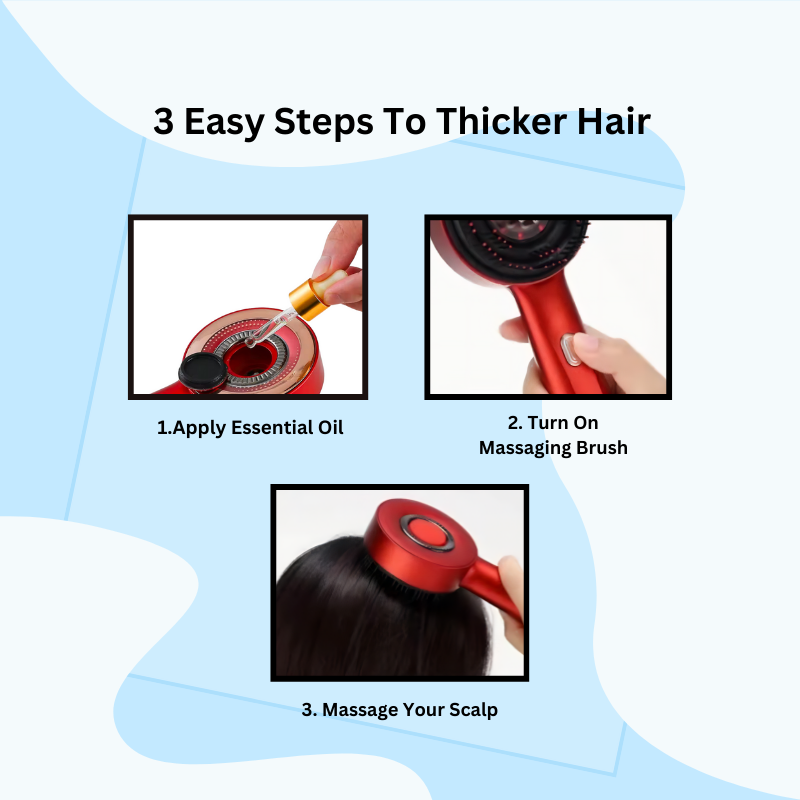 3 Easy Steps To Thicker Hair

1.Apply Essential Oil

2. Turn On Massaging Brush

3. Massage Your Scalp